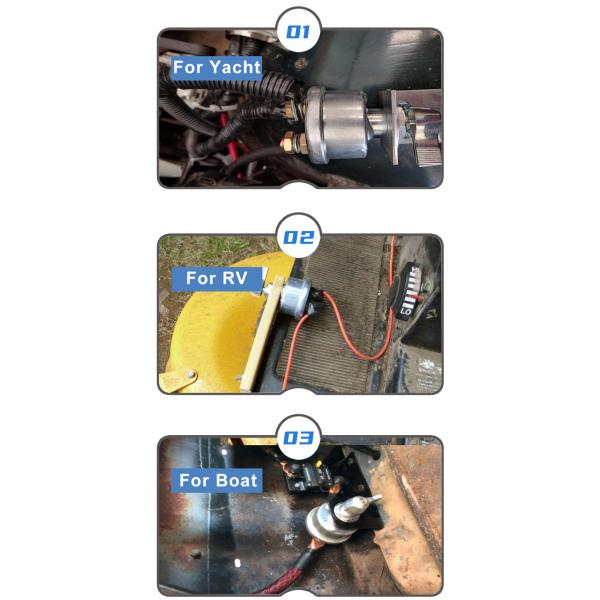 01
For Yacht

02
For RV

03
For Boat