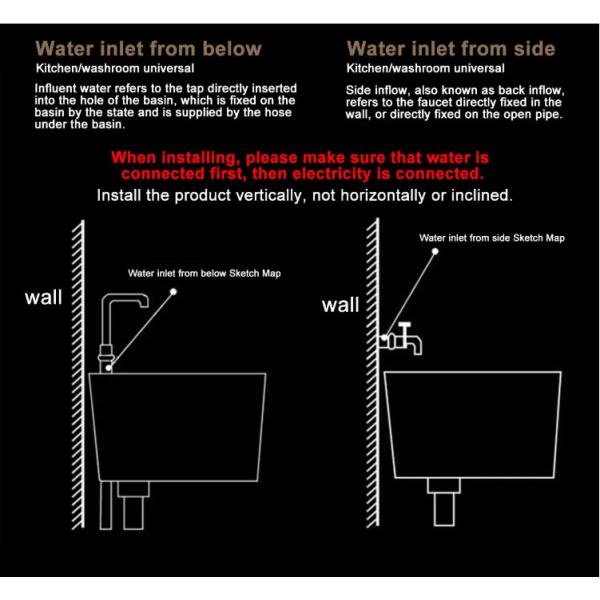 Water inlet from below
Kitchen/washroom universal
Influent water refers to the tap directly inserted into the hole of the basin, which is fixed on the basin by the state and is supplied by the hose under the basin.

Water inlet from side
Kitchen/washroom universal
Side inflow, also known as back inflow, refers to the faucet directly fixed in the wall, or directly fixed on the open pipe.

When installing, please make sure that water is connected first, then electricity is connected.
Install the product vertically, not horizontally or inclined.

Water inlet from below Sketch Map
wall

Water inlet from side Sketch Map
wall