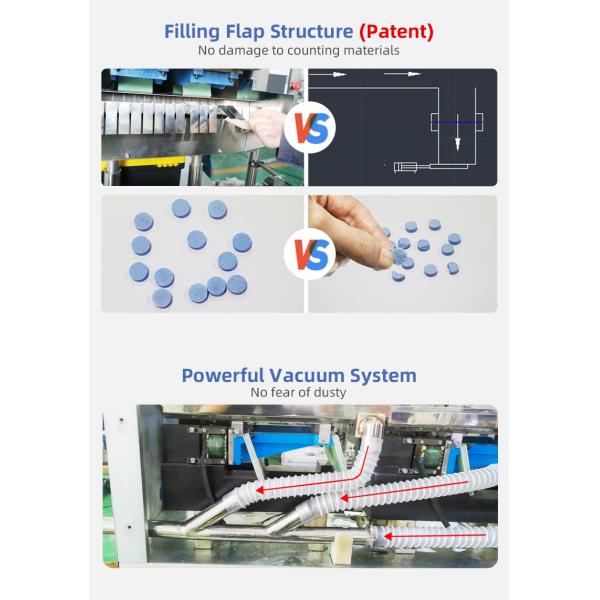 Filling Flap Structure (Patent)
No damage to counting materials

VS

VS

Powerful Vacuum System
No fear of dusty