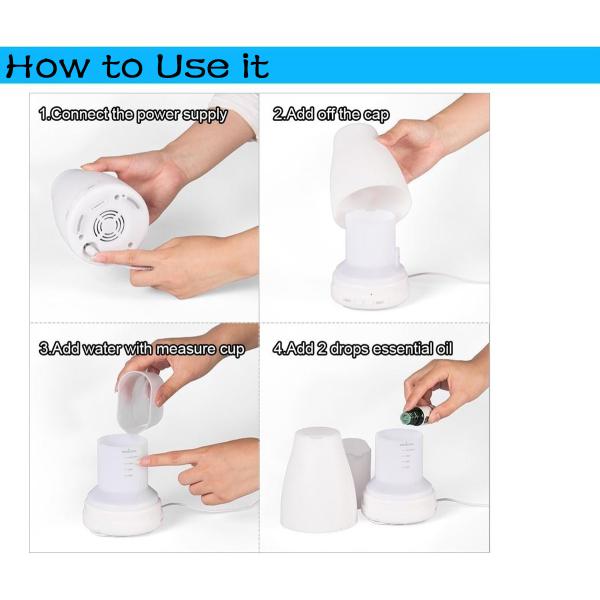 How to Use it

1.Connect the power supply

2.Add off the cap

3.Add water with measure cup

4.Add 2 drops essential oil