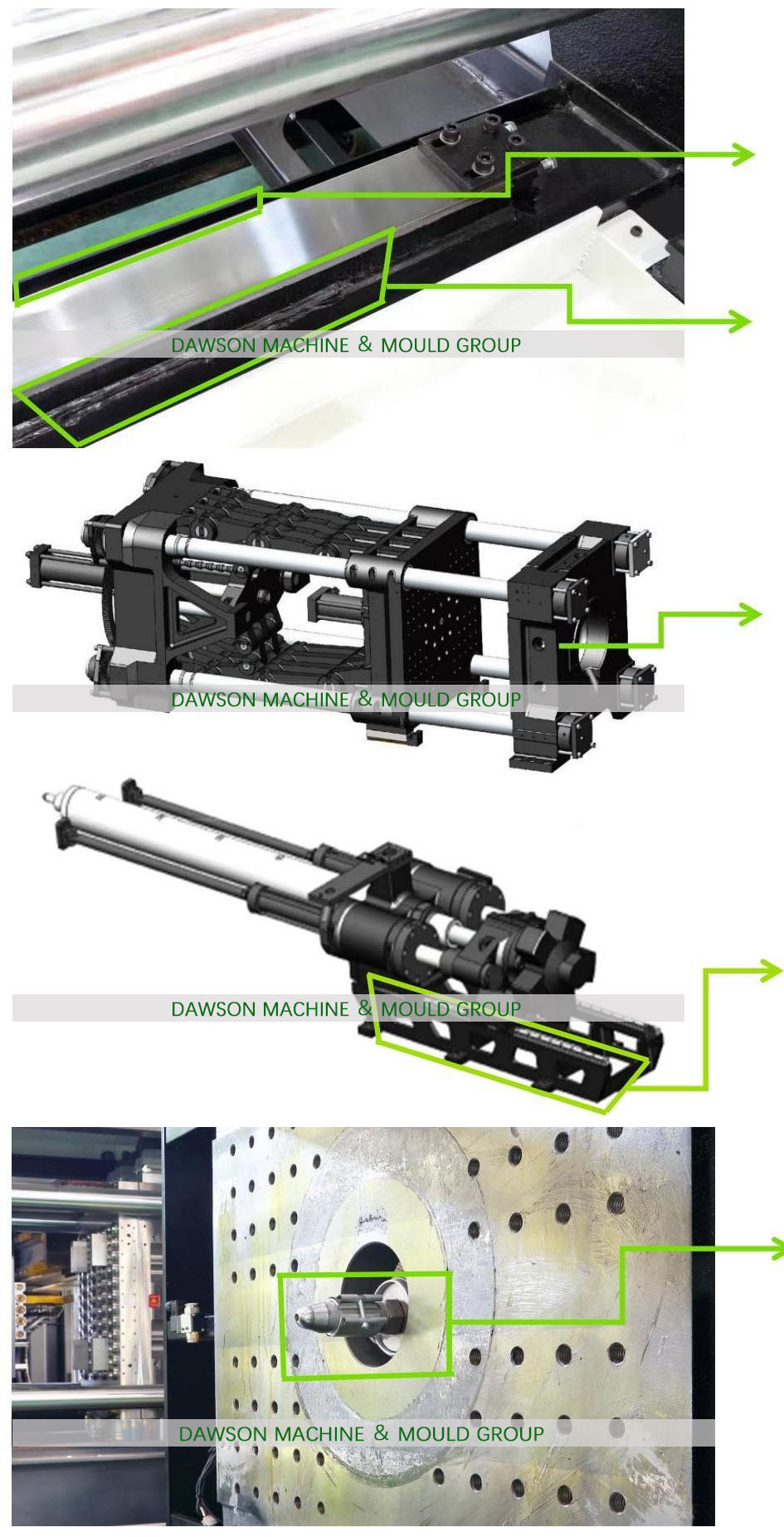 DAWSON MACHINE & MOULD GROUP

DAWSON MACHINE & MOULD GROUP

DAWSON MACHINE & MOULD GROUP

DAWSON MACHINE & MOULD GROUP