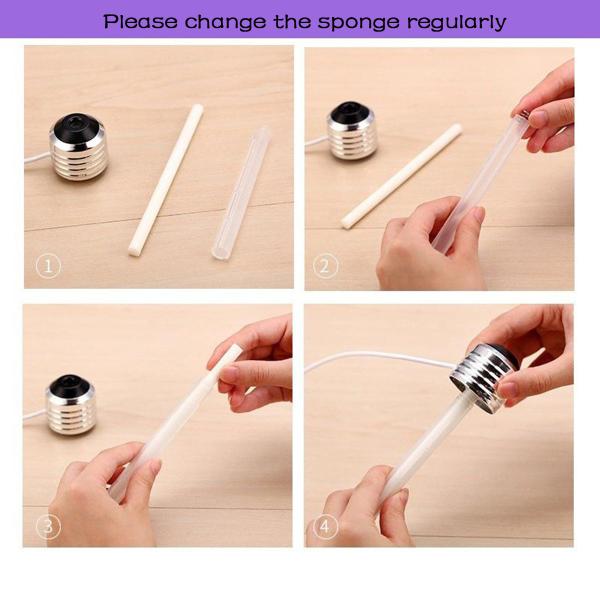 Please change the sponge regularly

1

2

3

4