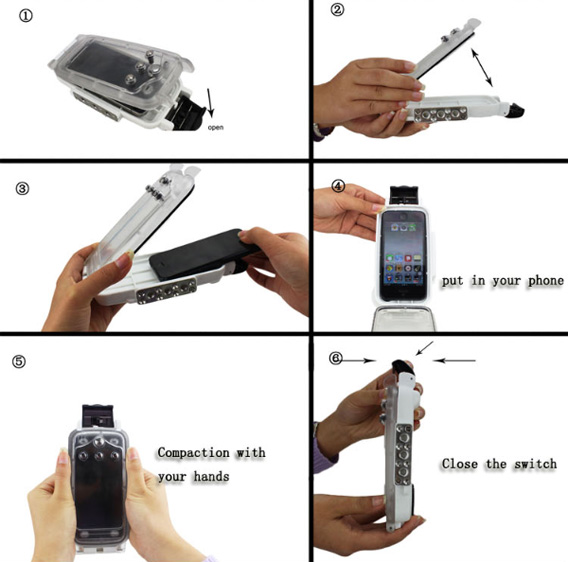 ①

open

②

③

④

put in your phone

⑤

Compaction with your hands

⑥

Close the switch