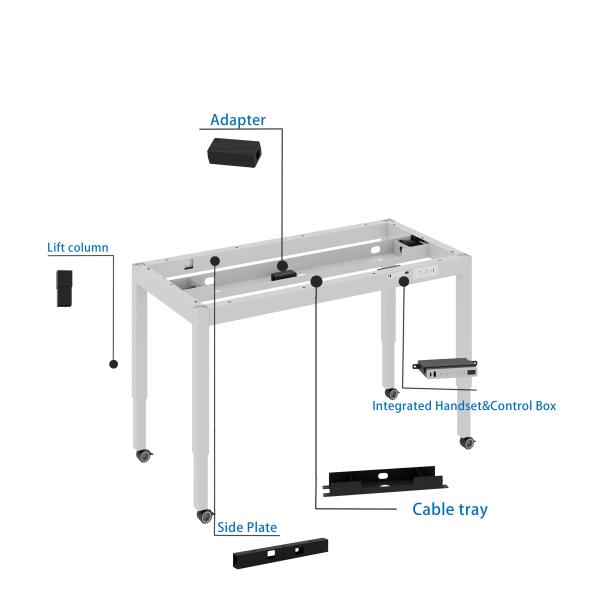 Adapter

Lift column

Integrated Handset&Control Box

Cable tray

Side Plate