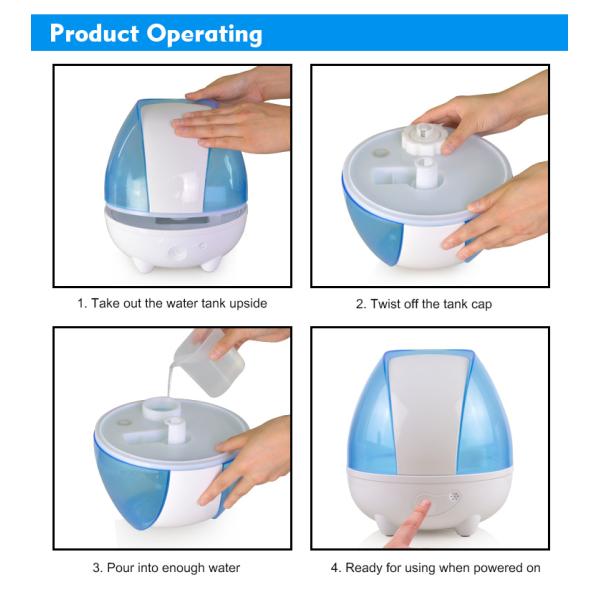 Product Operating

1. Take out the water tank upside

2. Twist off the tank cap

3. Pour into enough water

4. Ready for using when powered on