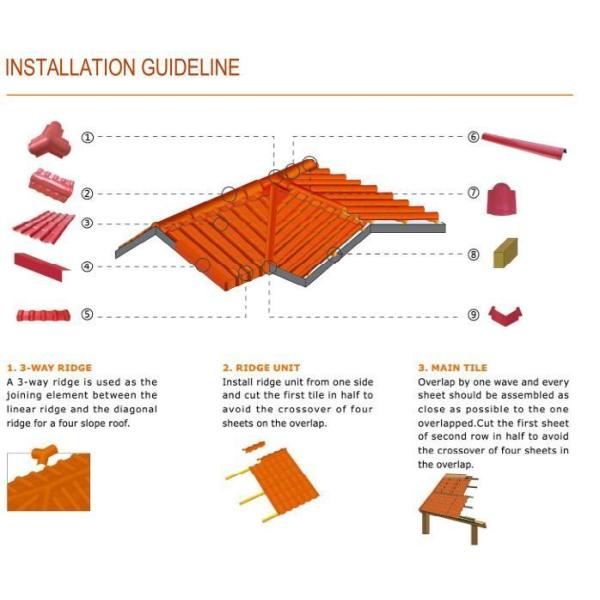 INSTALLATION GUIDELINE

①
②
③
④
⑤
⑥
⑦
⑧
⑨

1. 3-WAY RIDGE
A 3-way ridge is used as the joining element between the linear ridge and the diagonal ridge for a four slope roof.

2. RIDGE UNIT
Install ridge unit from one side and cut the first tile in half to avoid the crossover of four sheets on the overlap.

3. MAIN TILE
Overlap by one wave and every sheet should be assembled as close as possible to the one overlapped.Cut the first sheet of second row in half to avoid the crossover of four sheets in the overlap.