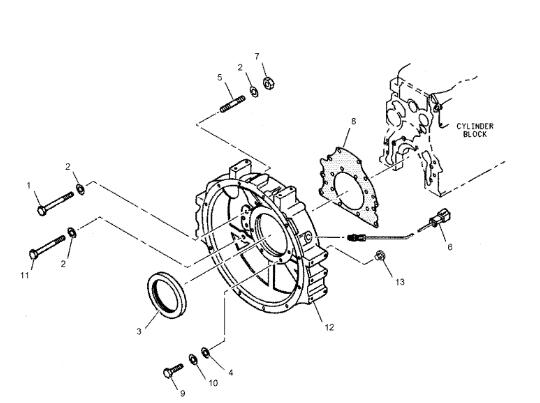 7
2
5
8
CYLINDER BLOCK
2
1
2
11
6
13
3
12
4
10
9