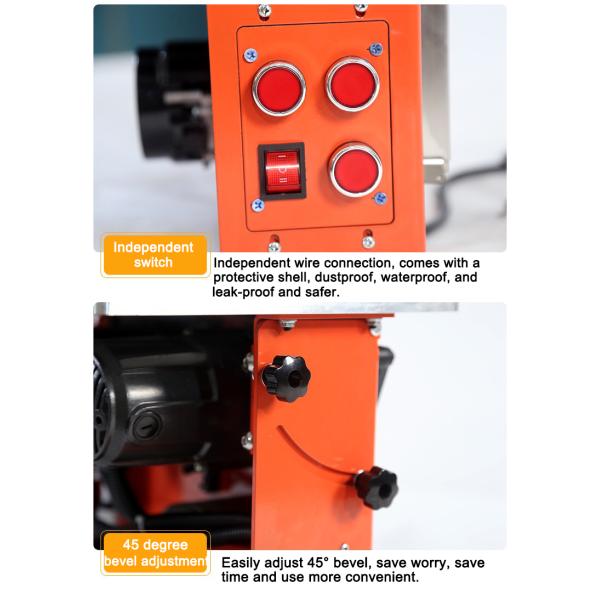 Independent switch

Independent wire connection, comes with a protective shell, dustproof, waterproof, and leak-proof and safer.

45 degree bevel adjustment

Easily adjust 45° bevel, save worry, save time and use more convenient.