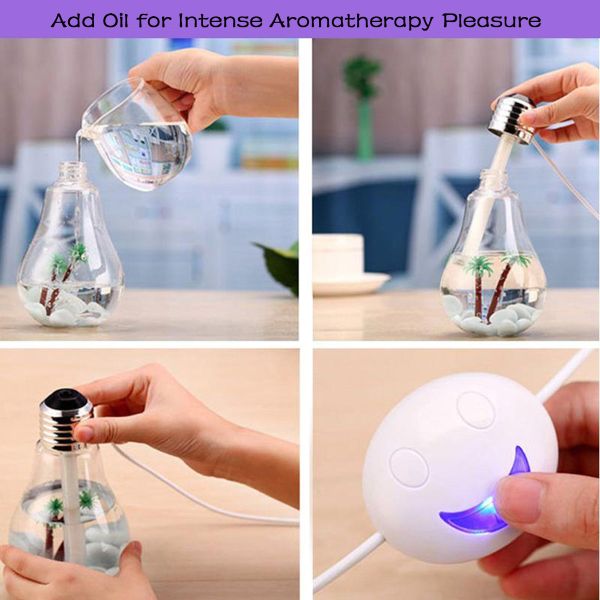 Add Oil for Intense Aromatherapy Pleasure