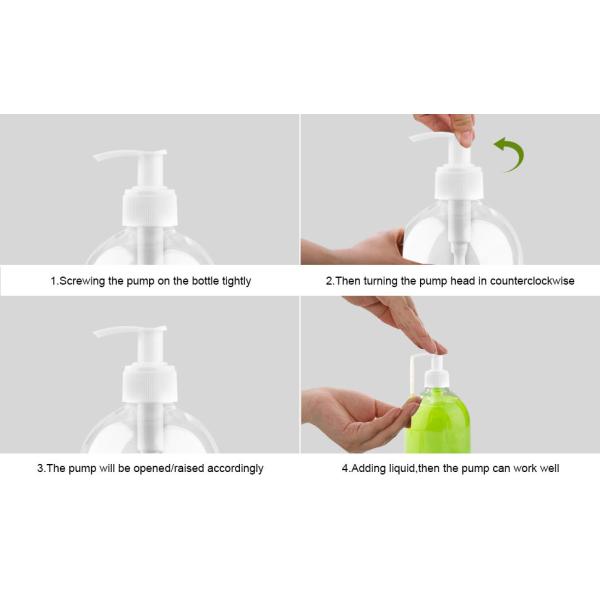 1.Screwing the pump on the bottle tightly

2.Then turning the pump head in counterclockwise

3.The pump will be opened/raised accordingly

4.Adding liquid,then the pump can work well