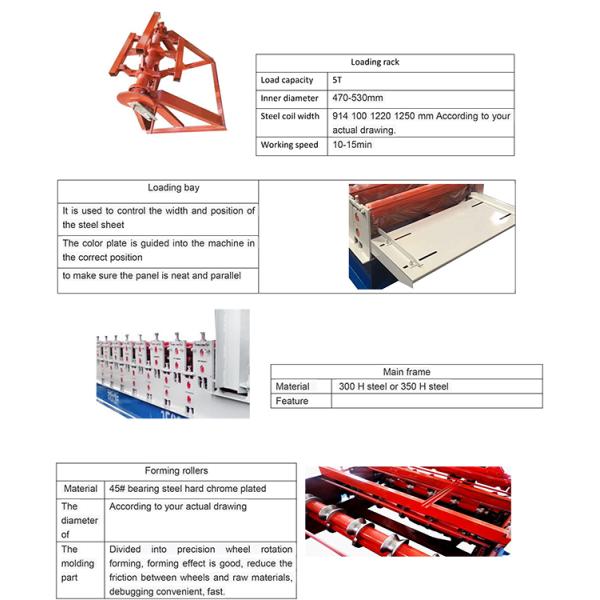 | Loading rack | |
|---|---|
| Load capacity | 5T |
| Inner diameter | 470-530mm |
| Steel coil width | 914 100 1220 1250 mm According to your actual drawing. |
| Working speed | 10-15min |

| Loading bay |
|---|
| It is used to control the width and position of the steel sheet |
| The color plate is guided into the machine in the correct position |
| to make sure the panel is neat and parallel |

| Main frame | |
|---|---|
| Material | 300 H steel or 350 H steel |
| Feature | |

| Forming rollers | |
|---|---|
| Material | 45# bearing steel hard chrome plated |
| The diameter of | According to your actual drawing |
| The molding part | Divided into precision wheel rotation forming, forming effect is good, reduce the friction between wheels and raw materials, debugging convenient, fast. |