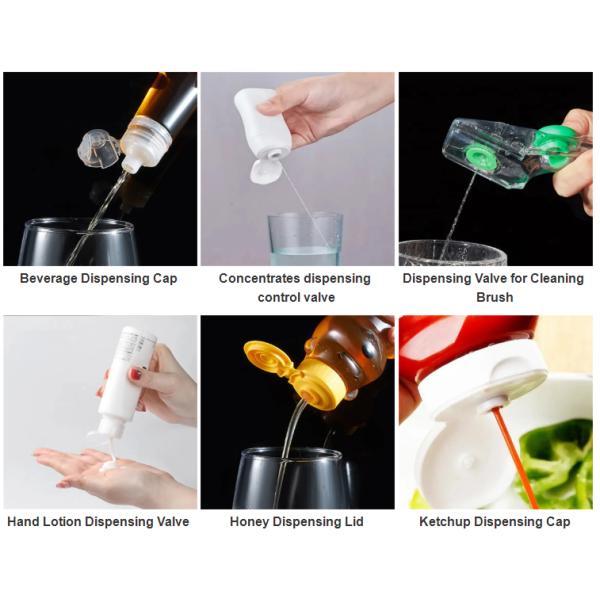 Beverage Dispensing Cap

Concentrates dispensing control valve

Dispensing Valve for Cleaning Brush

Hand Lotion Dispensing Valve

Honey Dispensing Lid

Ketchup Dispensing Cap