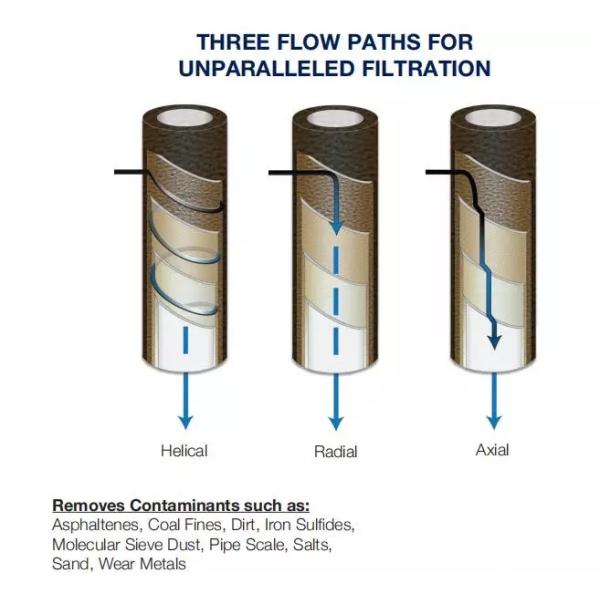 THREE FLOW PATHS FOR UNPARALLELED FILTRATION

Helical

Radial

Axial

Removes Contaminants such as:
Asphaltenes, Coal Fines, Dirt, Iron Sulfides, Molecular Sieve Dust, Pipe Scale, Salts, Sand, Wear Metals