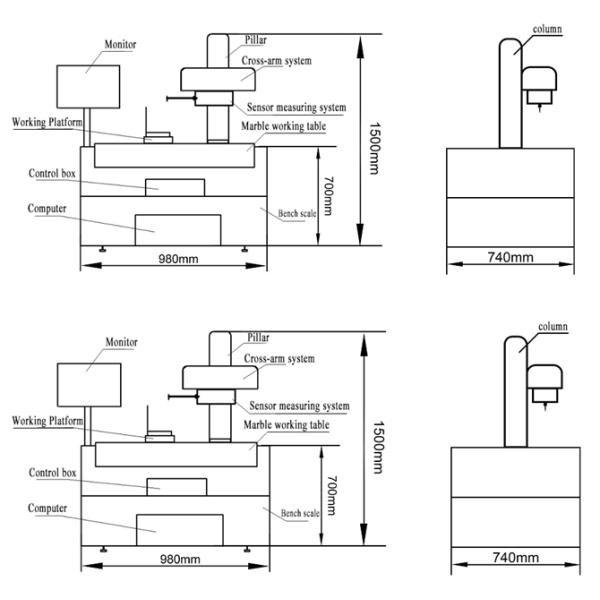 Monitor
Pillar
Cross-arm system
Sensor measuring system
Working Platform
Marble working table
Control box
Computer
Bench scale
700mm
1500mm
980mm
column
740mm

Monitor
Pillar
Cross-arm system
Sensor measuring system
Working Platform
Marble working table
Control box
Computer
Bench scale
700mm
1500mm
980mm
column
740mm