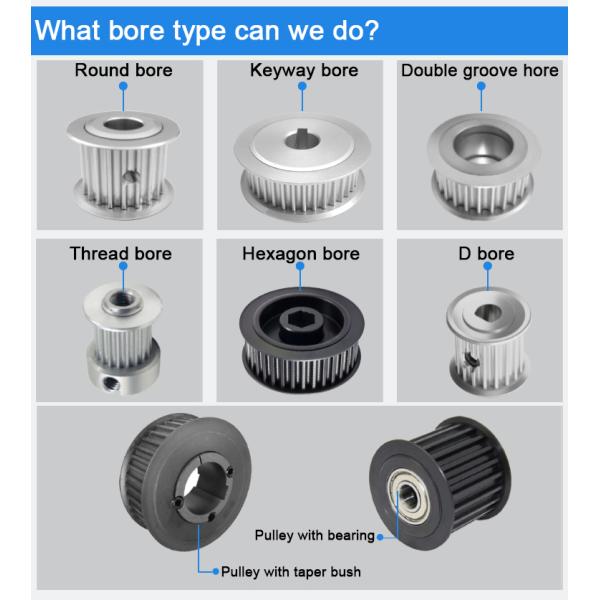 What bore type can we do?

Round bore

Keyway bore

Double groove hore

Thread bore

Hexagon bore

D bore

Pulley with bearing

Pulley with taper bush