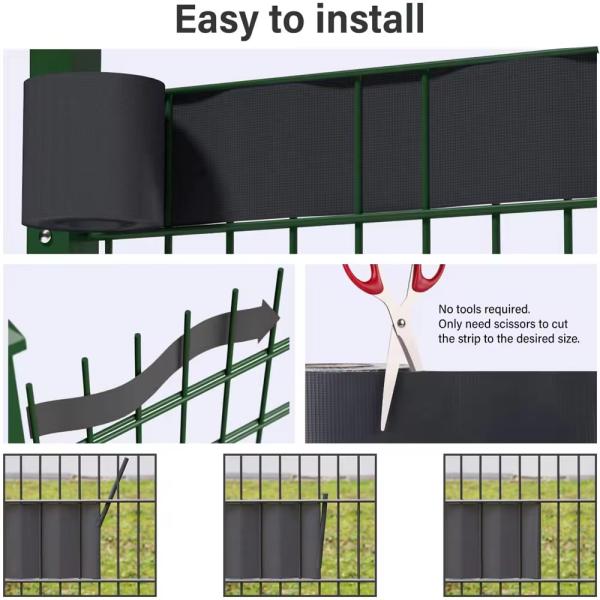 Easy to install

No tools required.
Only need scissors to cut the strip to the desired size.