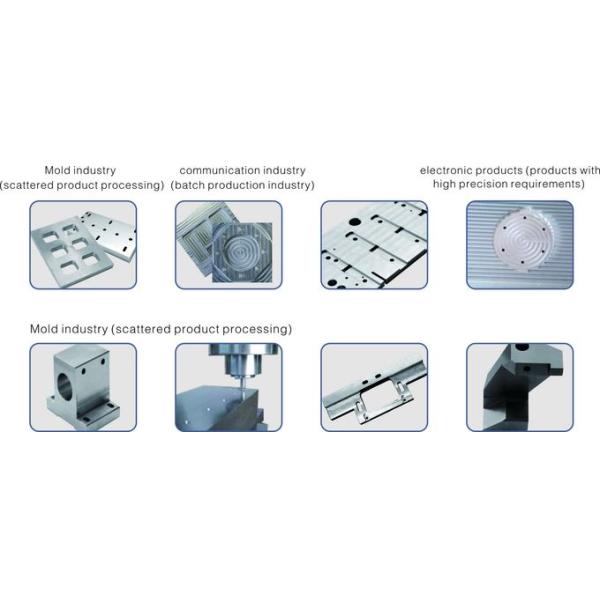 Mold industry
(scattered product processing)

communication industry
(batch production industry)

electronic products (products with
high precision requirements)

Mold industry (scattered product processing)