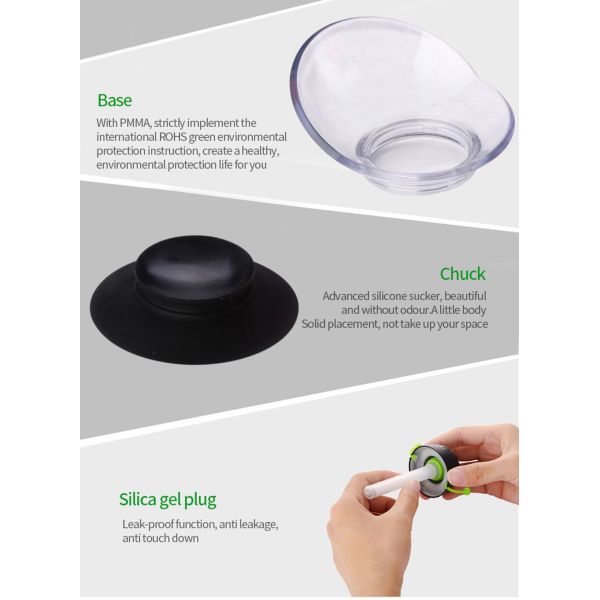 Base

With PMMA, strictly implement the international ROHS green environmental protection instruction, create a healthy, environmental protection life for you

Chuck

Advanced silicone sucker, beautiful and without odour.A little body Solid placement, not take up your space

Silica gel plug

Leak-proof function, anti leakage, anti touch down