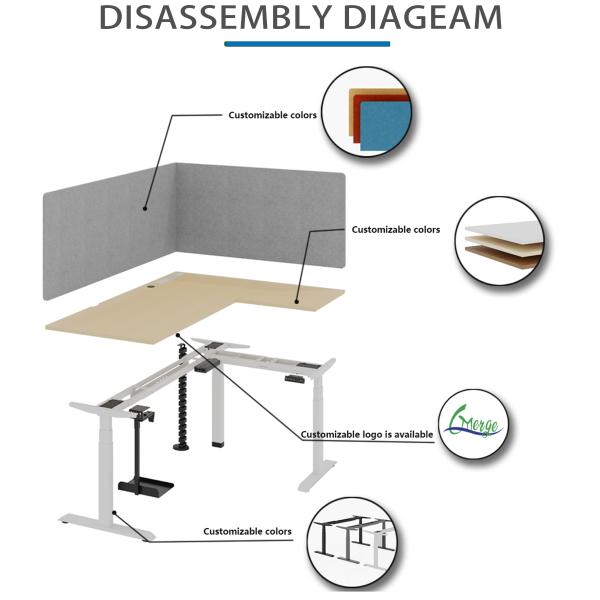 DISASSEMBLY DIAGEAM

Customizable colors

Customizable colors

Customizable logo is available

Merge

Customizable colors