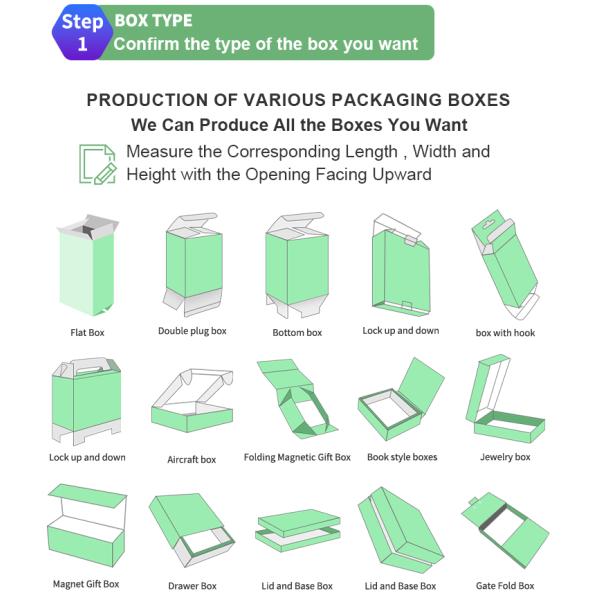 Step 1 BOX TYPE
Confirm the type of the box you want

PRODUCTION OF VARIOUS PACKAGING BOXES
We Can Produce All the Boxes You Want

Measure the Corresponding Length , Width and Height with the Opening Facing Upward

Flat Box
Double plug box
Bottom box
Lock up and down
box with hook

Lock up and down
Aircraft box
Folding Magnetic Gift Box
Book style boxes
Jewelry box

Magnet Gift Box
Drawer Box
Lid and Base Box
Lid and Base Box
Gate Fold Box