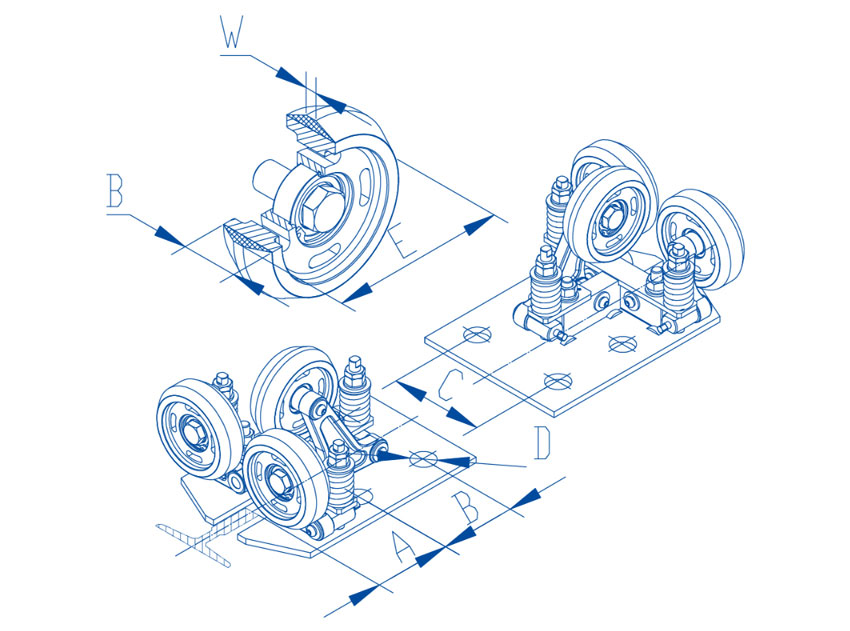 W
B
E
C
D
B
A