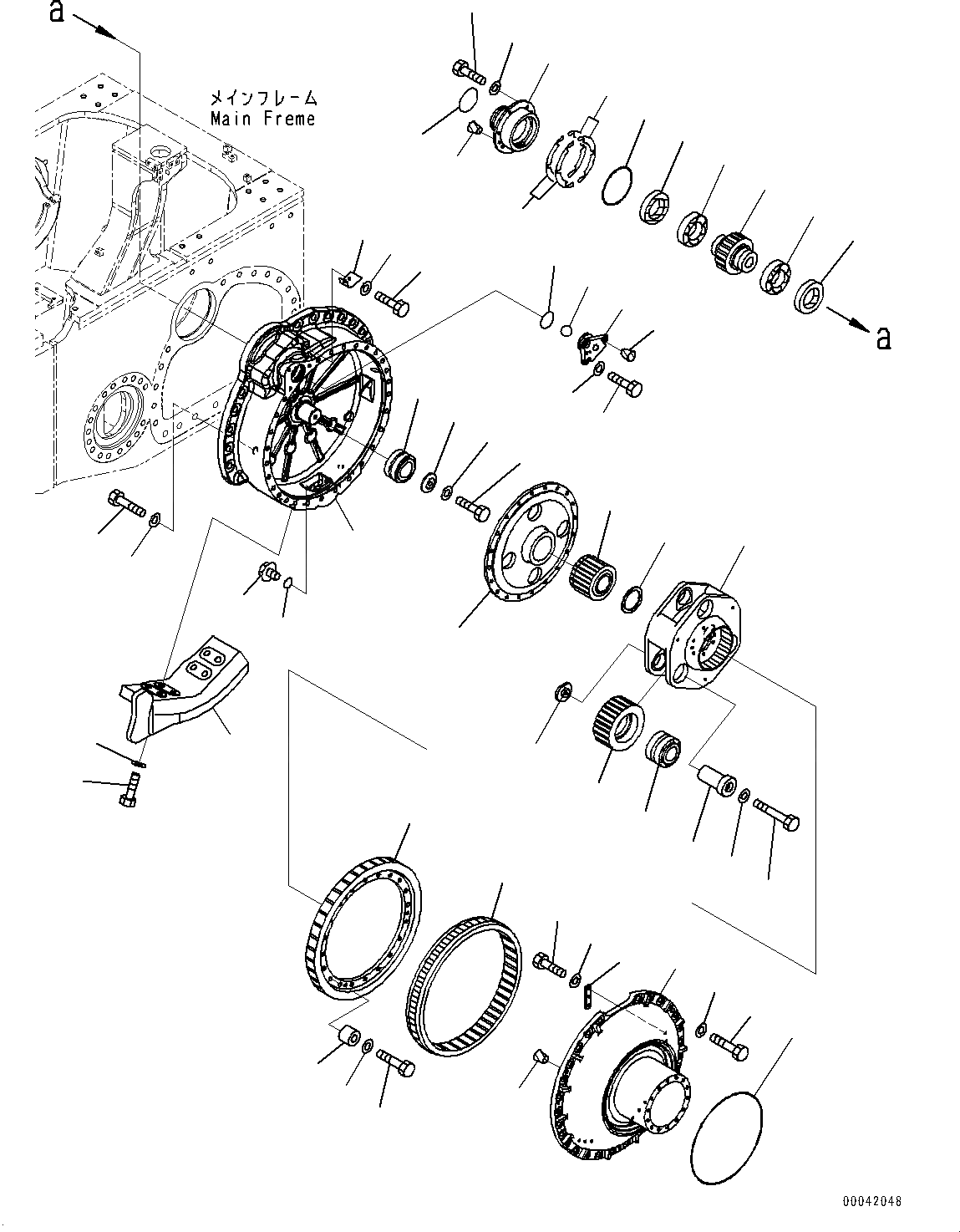 a

メインフレーム
Main Freme

a

00042048