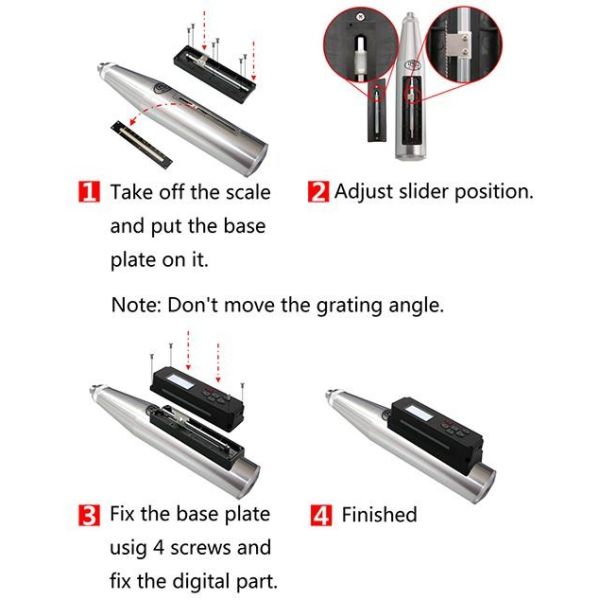 1 Take off the scale and put the base plate on it.

2 Adjust slider position.

Note: Don't move the grating angle.

3 Fix the base plate usig 4 screws and fix the digital part.

4 Finished