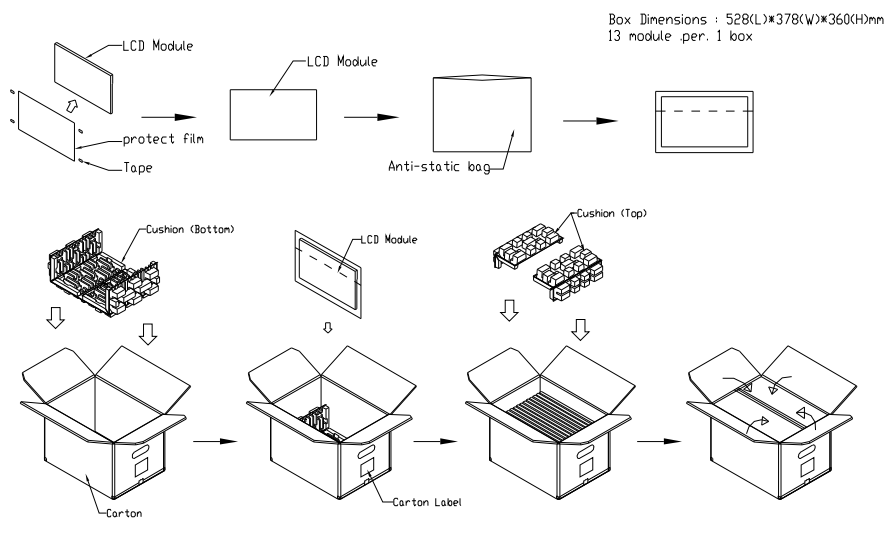 Box Dimensions : 528(L)*378(W)*360(H)mm
13 module .per. 1 box

LCD Module

protect film

Tape

LCD Module

Anti-static bag

Cushion (Bottom)

LCD Module

Cushion (Top)

Carton

Carton Label