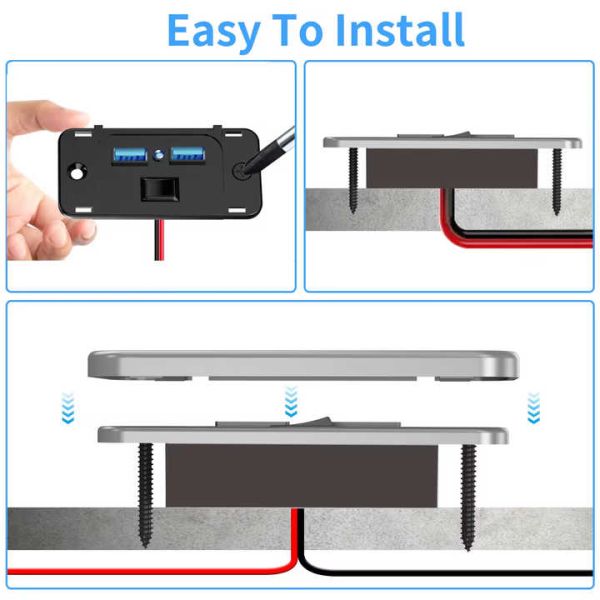 Easy To Install